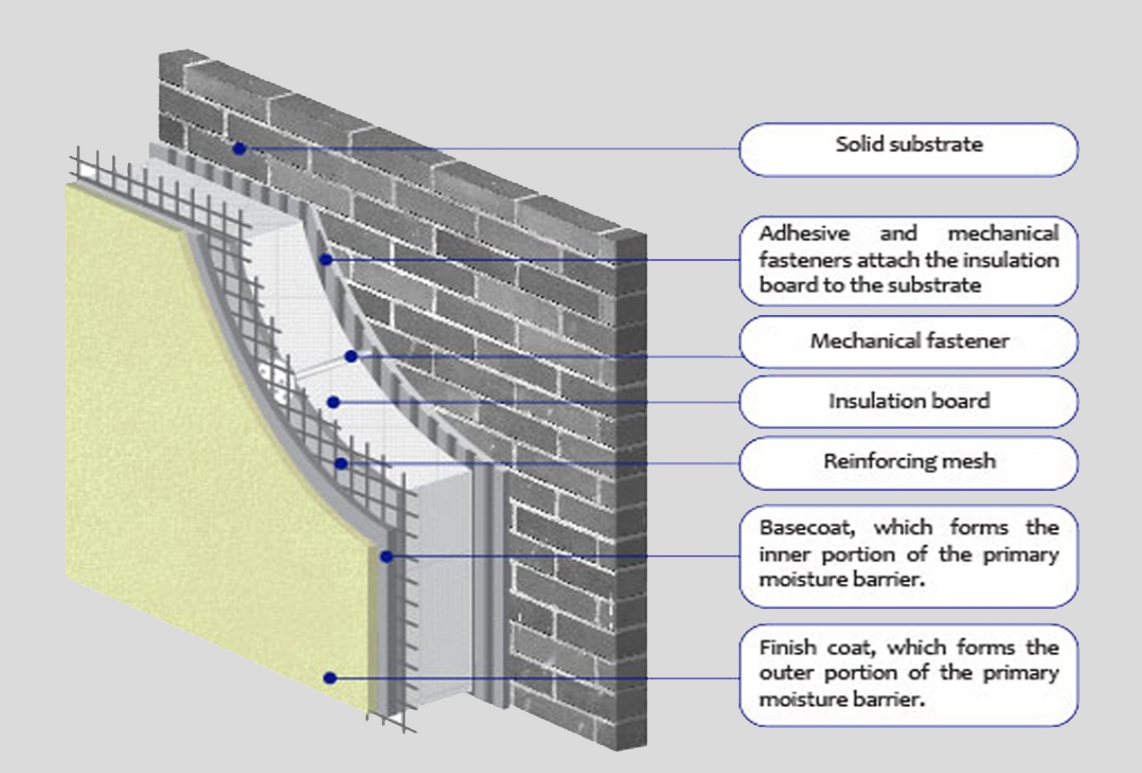 Solid substrate

Adhesive and mechanical fasteners attach the insulation board to the substrate

Mechanical fastener

Insulation board

Reinforcing mesh

Basecoat, which forms the inner portion of the primary moisture barrier.

Finish coat, which forms the outer portion of the primary moisture barrier.